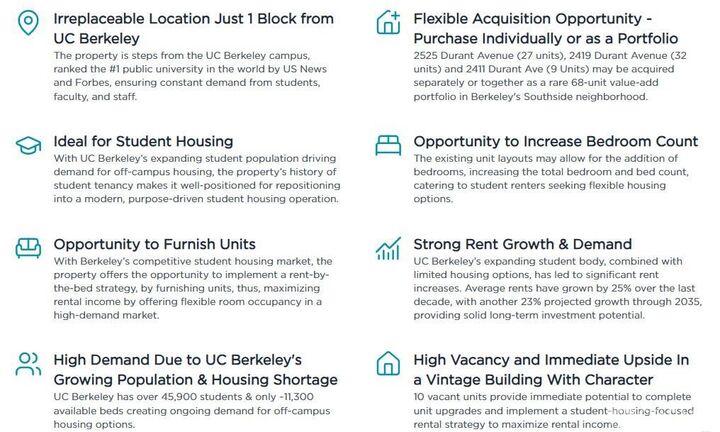 Irreplaceable Location Just 1 Block from UC Berkeley

The property is steps from the UC Berkeley campus, ranked the #1 public university in the world by US News and Forbes, ensuring constant demand from students, faculty, and staff.

Ideal for Student Housing

With UC Berkeley's expanding student population driving demand for off-campus housing, the property's history of student tenancy makes it well-positioned for repositioning into a modern, purpose-driven student housing operation.

Opportunity to Furnish Units

With Berkeley's competitive student housing market, the property offers the opportunity to implement a rent-by-the-bed strategy, by furnishing units, thus, maximizing rental income by offering flexible room occupancy in a high-demand market.

High Demand Due to UC Berkeley's Growing Population & Housing Shortage

UC Berkeley has over 45,900 students & only ~11,300 available beds creating ongoing demand for off-campus housing options.

Flexible Acquisition Opportunity - Purchase Individually or as a Portfolio

2525 Durant Avenue (27 units), 2419 Durant Avenue (32 units) and 2411 Durant Ave (9 Units) may be acquired separately or together as a rare 68-unit value-add portfolio in Berkeley's Southside neighborhood.

Opportunity to Increase Bedroom Count

The existing unit layouts may allow for the addition of bedrooms, increasing the total bedroom and bed count, catering to student renters seeking flexible housing options.

Strong Rent Growth & Demand

UC Berkeley's expanding student body, combined with limited housing options, has led to significant rent increases. Average rents have grown by 25% over the last decade, with another 23% projected growth through 2035, providing solid long-term investment potential.

High Vacancy and Immediate Upside In a Vintage Building With Character

10 vacant units provide immediate potential to complete unit upgrades and implement a student-housing-focused rental strategy to maximize rental income.